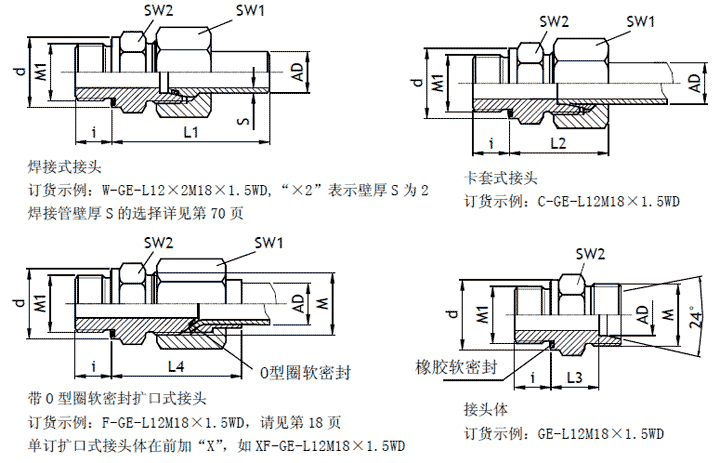 SW2 SW1

d M1 AD S i L1

焊接式接头
订货示例：W-GE-L12×2M18×1.5WD，“×2”表示壁厚 S 为 2
焊接管壁厚 S 的选择详见第 70 页

SW2 SW1

d M1 AD i L2

卡套式接头
订货示例：C-GE-L12M18×1.5WD

SW2 SW1

d M1 AD M i L4

O型圈软密封

带 O 型圈软密封扩口式接头
订货示例：F-GE-L12M18×1.5WD，请见第 18 页
单订扩口式接头体在前加“X”，如 XF-GE-L12M18×1.5WD

SW2

d M1 AD M 24°

橡胶软密封

i L3

接头体
订货示例：GE-L12M18×1.5WD