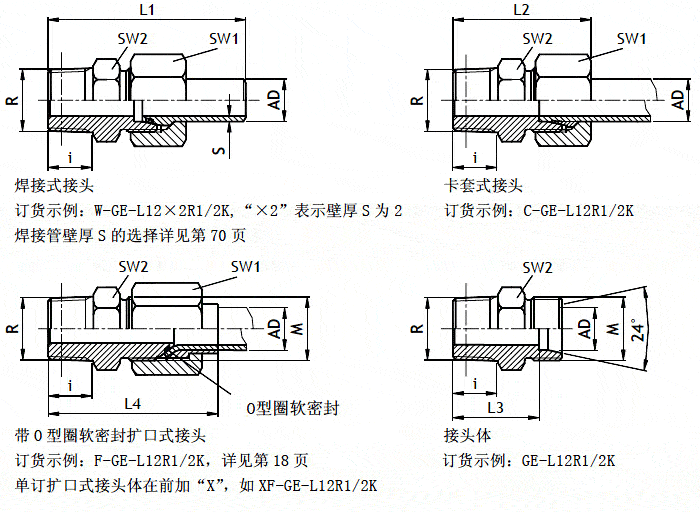 L1

SW2

SW1

R

AD

S

i

焊接式接头

订货示例：W-GE-L12×2R1/2K，“×2”表示壁厚 S 为 2

焊接管壁厚 S 的选择详见第 70 页

L2

SW2

SW1

R

AD

i

卡套式接头

订货示例：C-GE-L12R1/2K

SW2

SW1

R

AD

M

i

L4

O型圈软密封

带 O 型圈软密封扩口式接头

订货示例：F-GE-L12R1/2K，详见第 18 页

单订扩口式接头体在前加“X”，如 XF-GE-L12R1/2K

SW2

R

AD

M

24°

i

L3

接头体

订货示例：GE-L12R1/2K