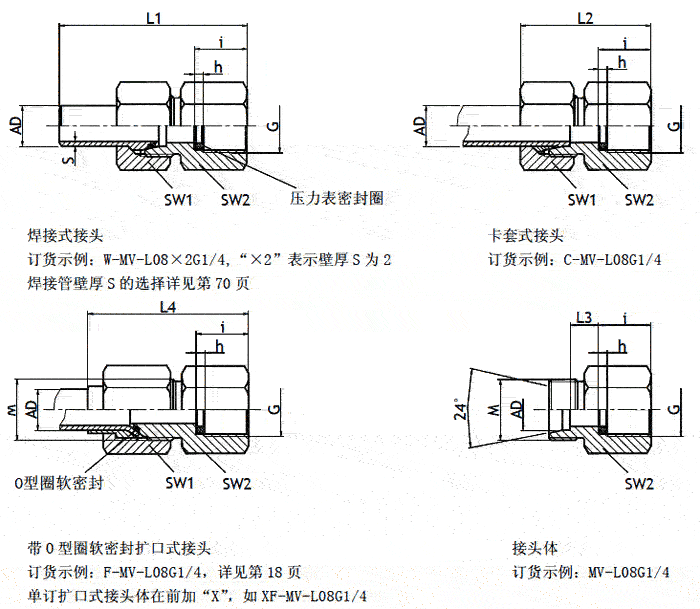 L1
i
h
AD
S
G
SW1
SW2
压力表密封圈

焊接式接头
订货示例：W-MV-L08×2G1/4，“×2”表示壁厚 S 为 2
焊接管壁厚 S 的选择详见第 70 页

L2
i
h
AD
G
SW1
SW2

卡套式接头
订货示例：C-MV-L08G1/4

L4
i
h
M
AD
G
O型圈软密封
SW1
SW2

带 O 型圈软密封扩口式接头
订货示例：F-MV-L08G1/4，详见第 18 页
单订扩口式接头体在前加“X”，如 XF-MV-L08G1/4

L3
i
h
24°
M
AD
G
SW2

接头体
订货示例：MV-L08G1/4